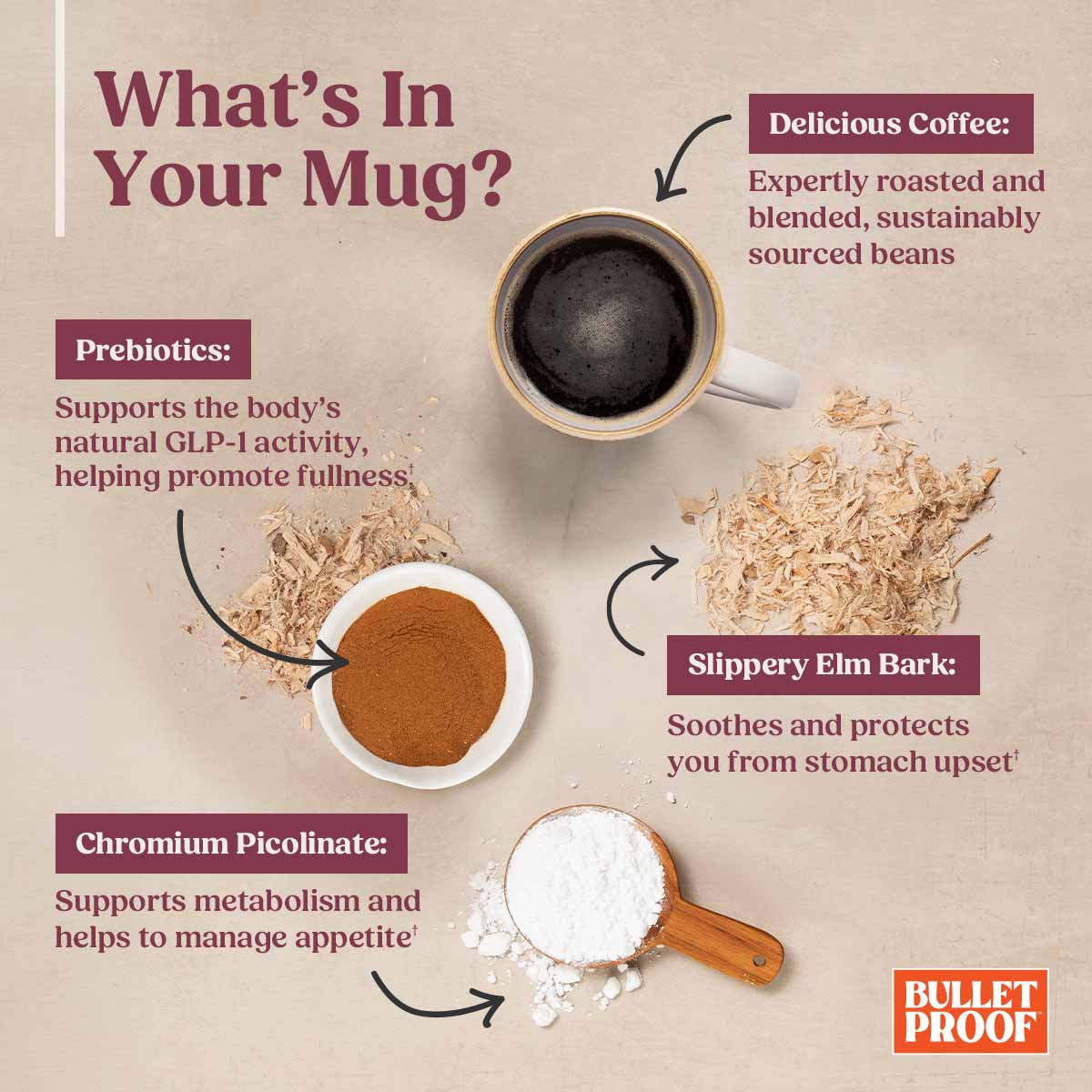 What's In Your Mug?

Delicious Coffee:

Expertly roasted and blended, sustainably sourced beans

Prebiotics:

Supports the body's natural GLP-1 activity, helping promote fullness†

Slippery Elm Bark:

Soothes and protects you from stomach upset†

Chromium Picolinate:

Supports metabolism and helps to manage appetite†

BULLET PROOF