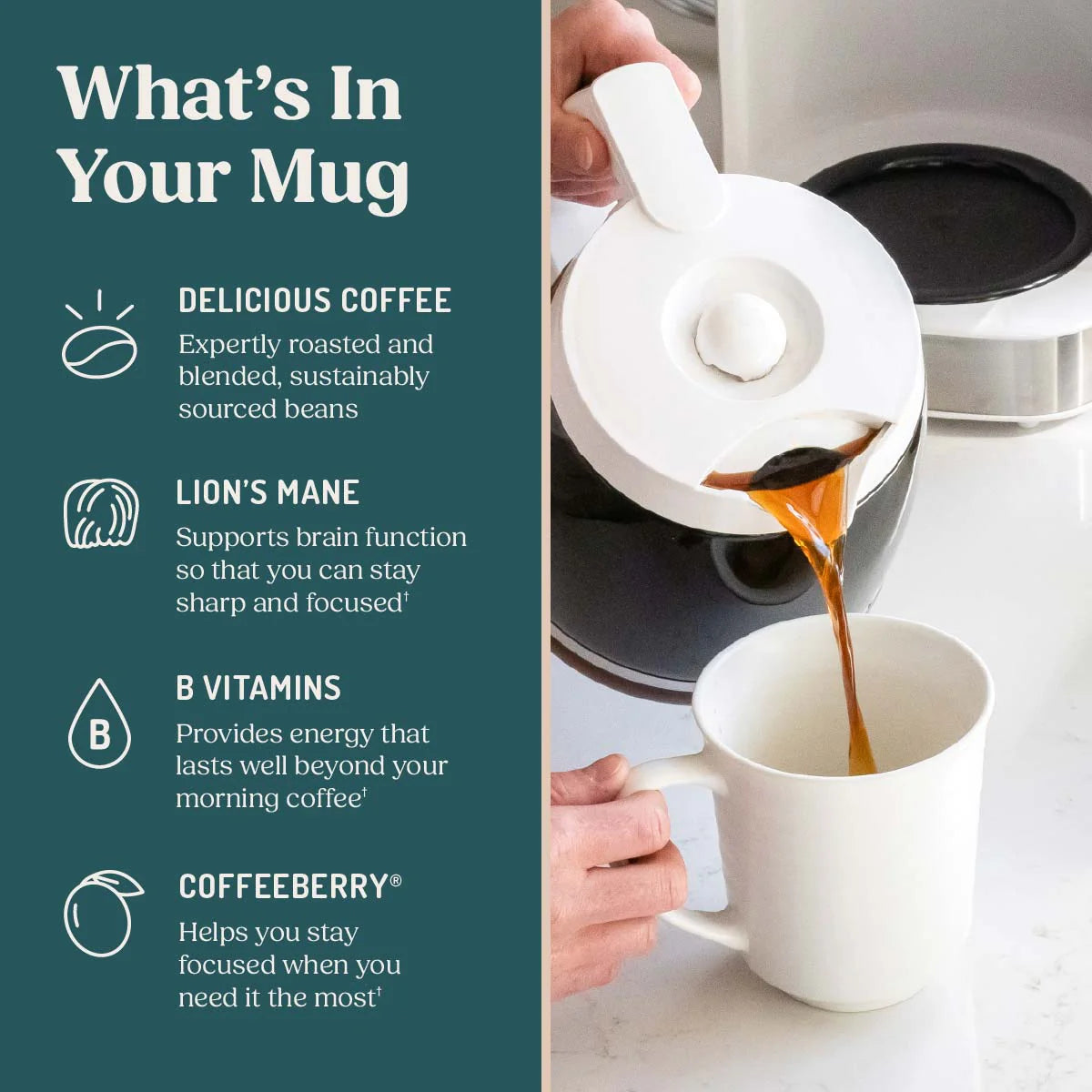 What's In Your Mug

DELICIOUS COFFEE
Expertly roasted and blended, sustainably sourced beans

LION'S MANE
Supports brain function so that you can stay sharp and focused†

B
B VITAMINS
Provides energy that lasts well beyond your morning coffee†

COFFEEBERRY®
Helps you stay focused when you need it the most†